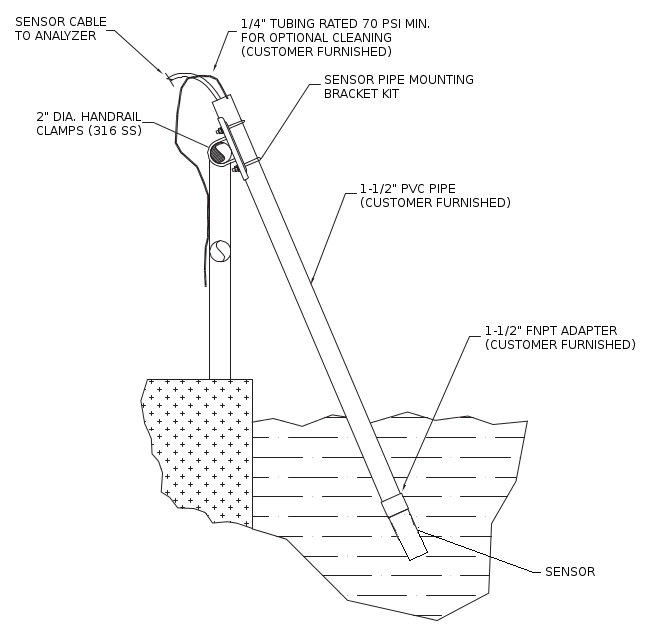 SENSOR CABLE
TO ANALYZER

1/4" TUBING RATED 70 PSI MIN.
FOR OPTIONAL CLEANING
(CUSTOMER FURNISHED)

SENSOR PIPE MOUNTING
BRACKET KIT

2" DIA. HANDRAIL
CLAMPS (316 SS)

1-1/2" PVC PIPE
(CUSTOMER FURNISHED)

1-1/2" FNPT ADAPTER
(CUSTOMER FURNISHED)

SENSOR